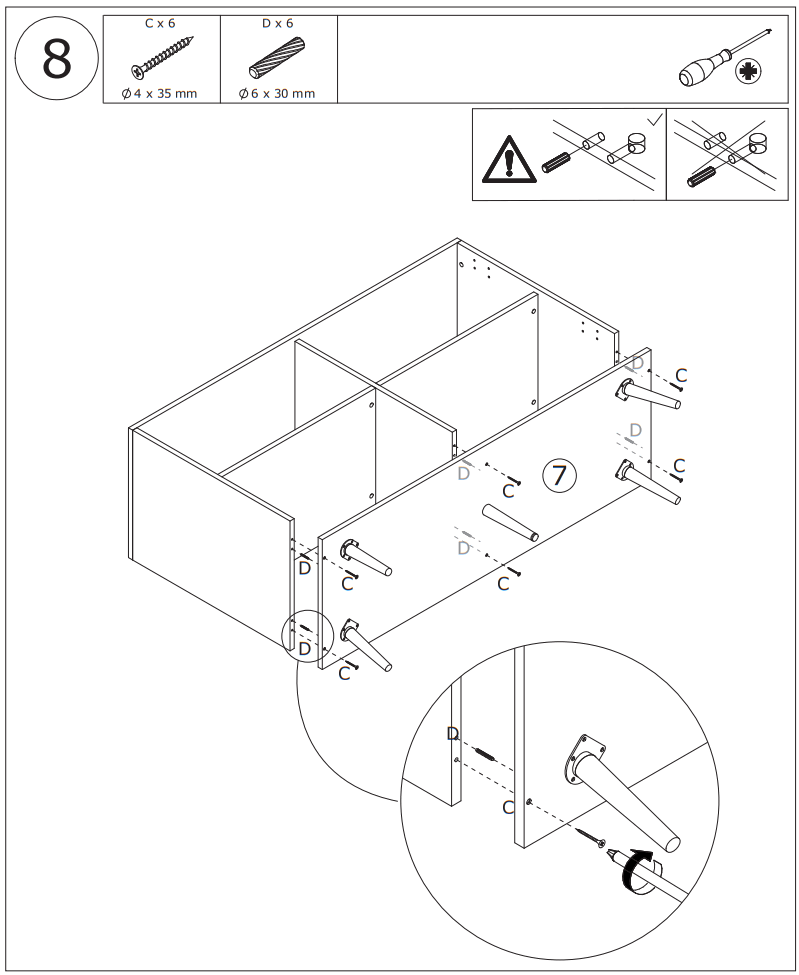 8

C x 6
Ø 4 x 35 mm

D x 6
Ø 6 x 30 mm

D
C
D
C
D
C
7
D
C
D
C
D
C

D
C