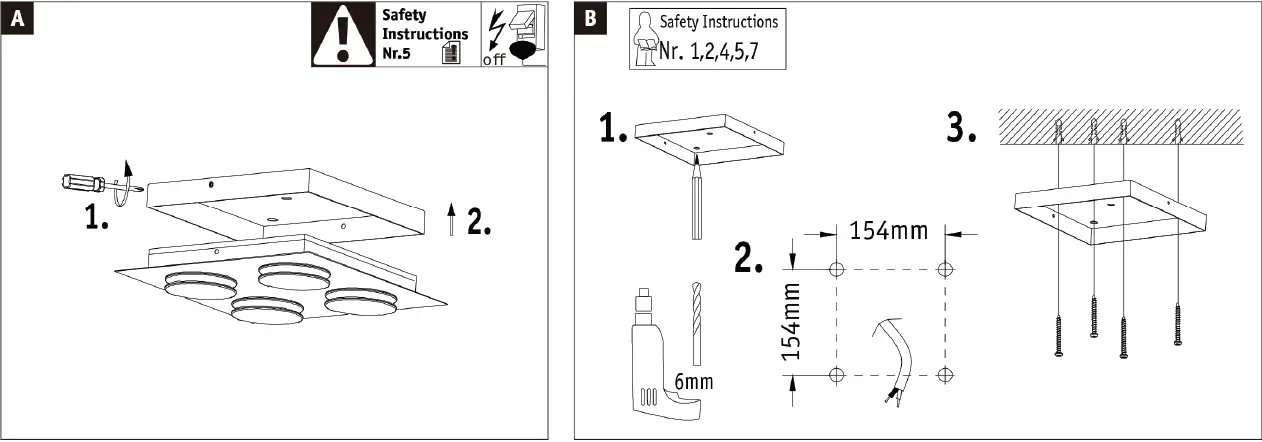 A

Safety Instructions Nr.5

off

1.

2.

B

Safety Instructions Nr. 1,2,4,5,7

1.

2.

154mm

154mm

6mm

3.