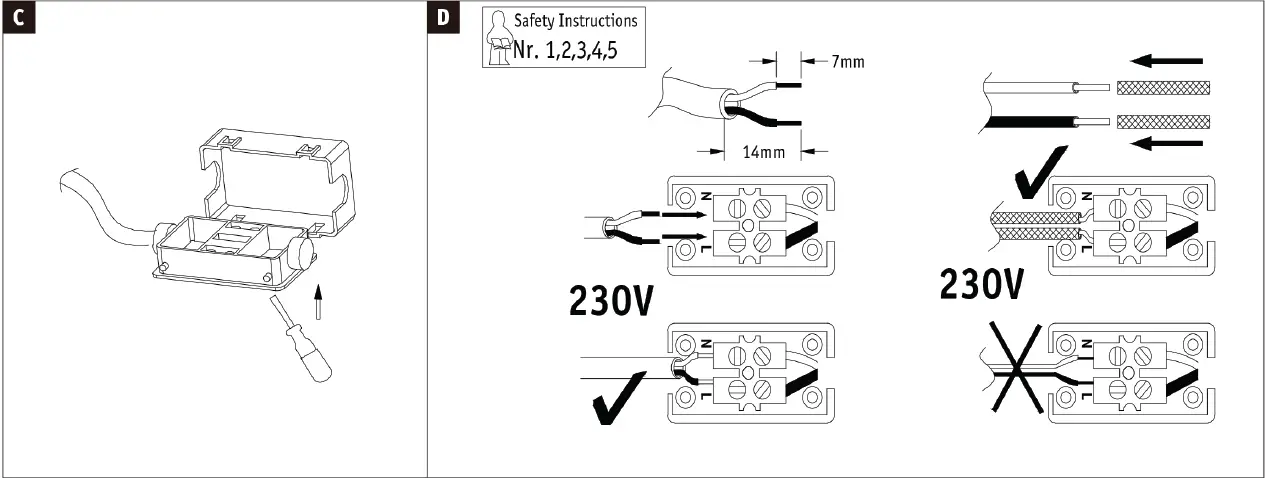 C

D

Safety Instructions
Nr. 1,2,3,4,5

7mm

14mm

N
L

230V

N
L

N
L

230V

N
L