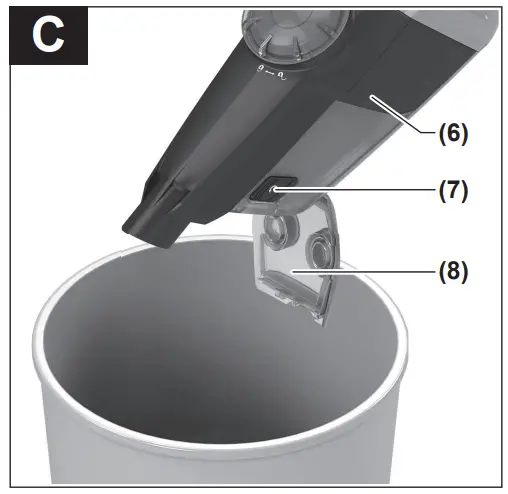 C

(6)

(7)

(8)