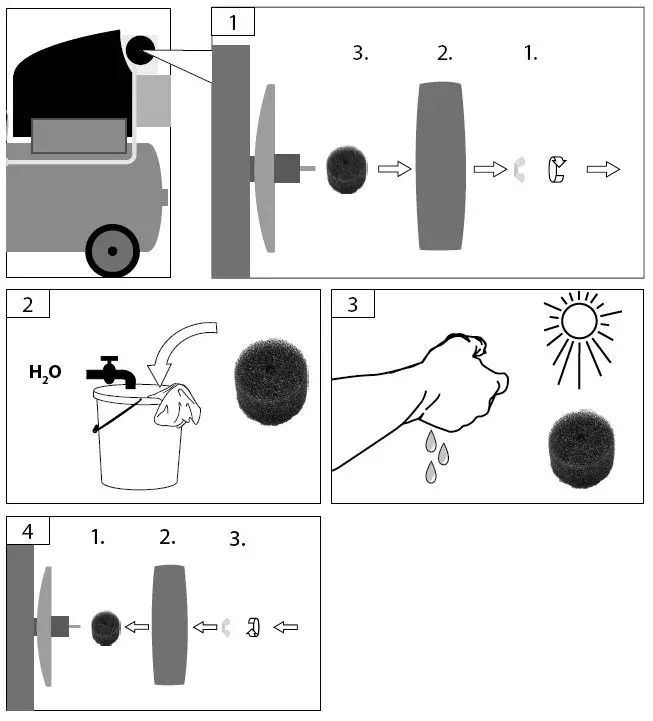 1
3.
2.
1.

2
$H_2O$

3

4
1.
2.
3.