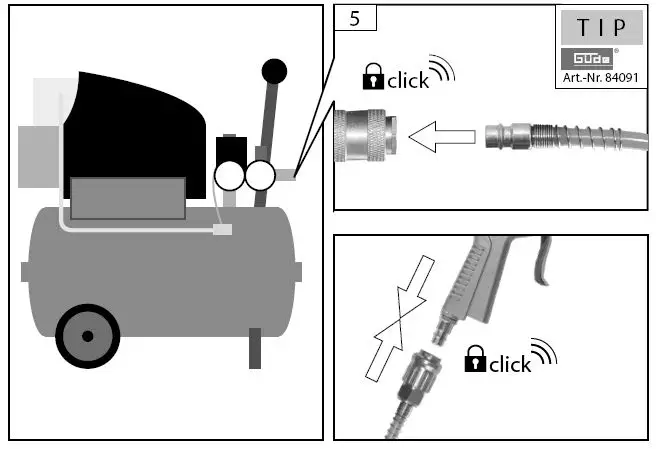 5

TIP

GÜDE®

Art.-Nr. 84091

click

click