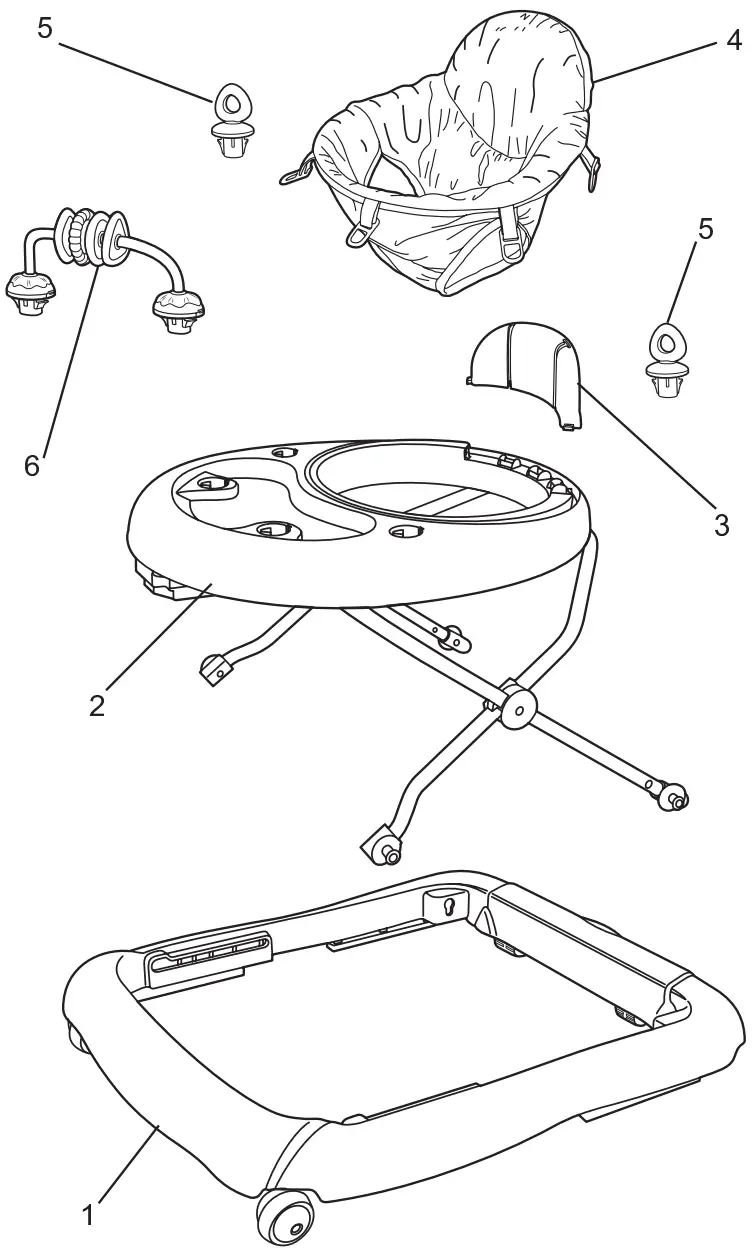 5
4
5
6
3
2
1