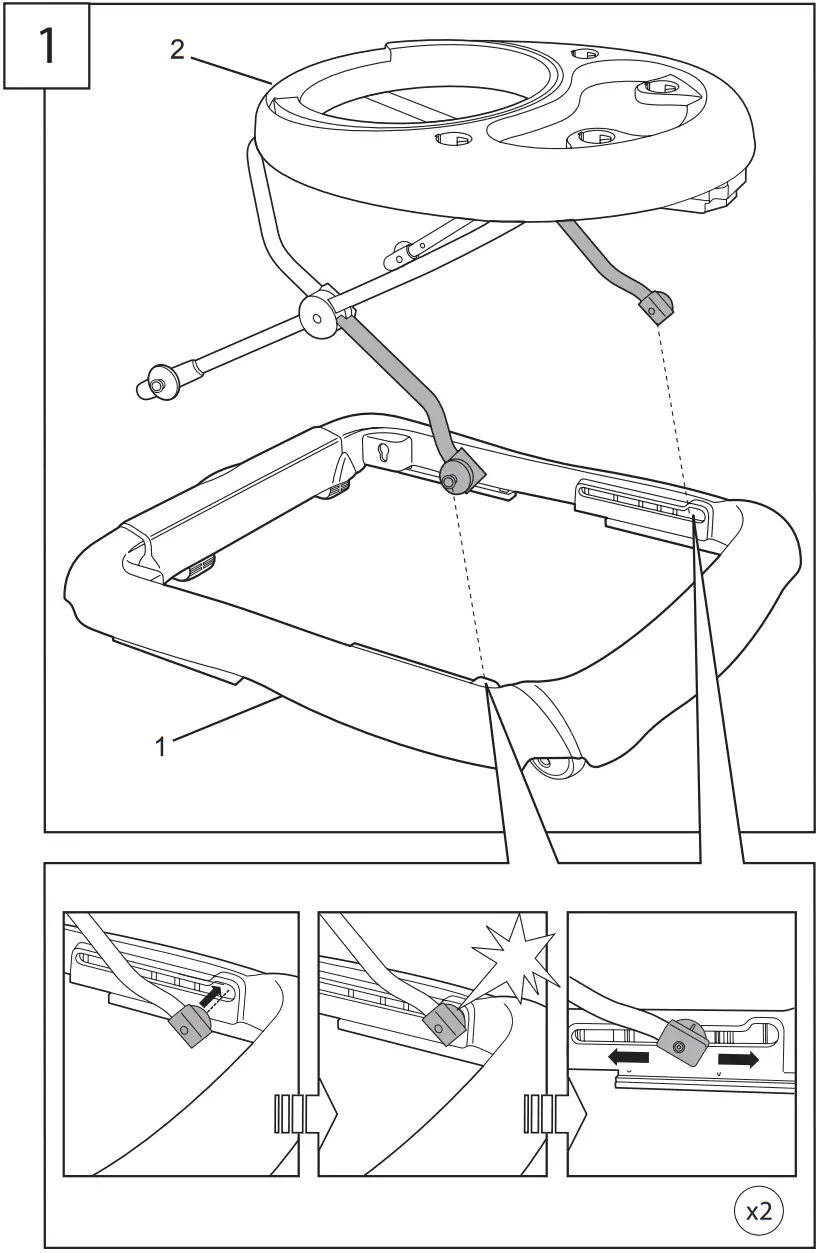 1

2

1

x2