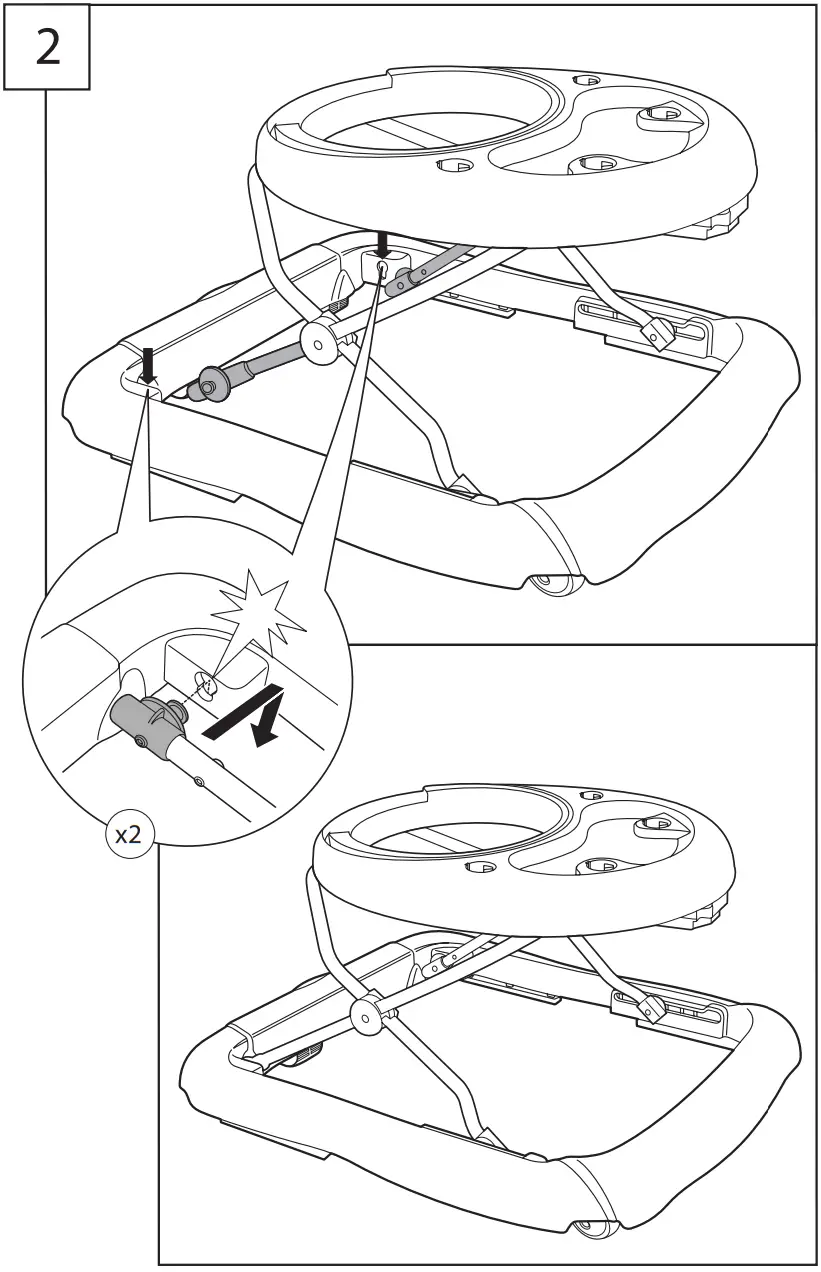 2

x2