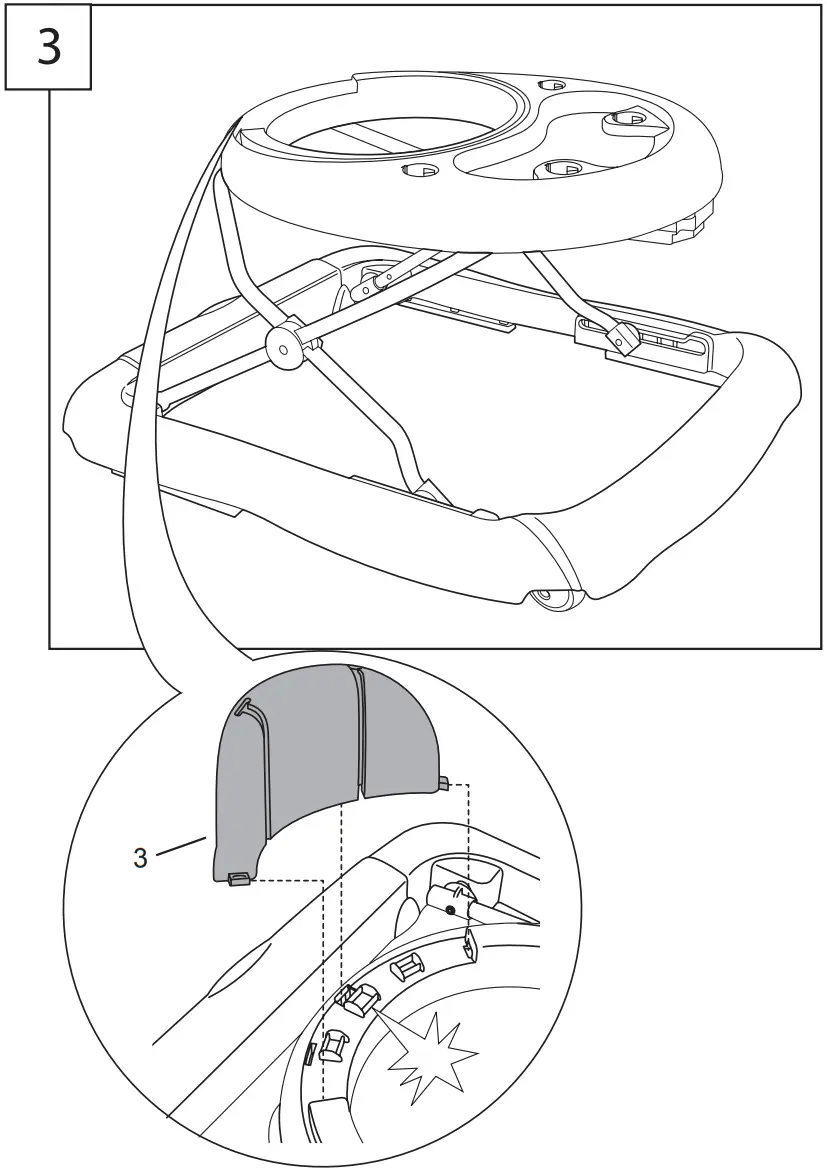 3

3