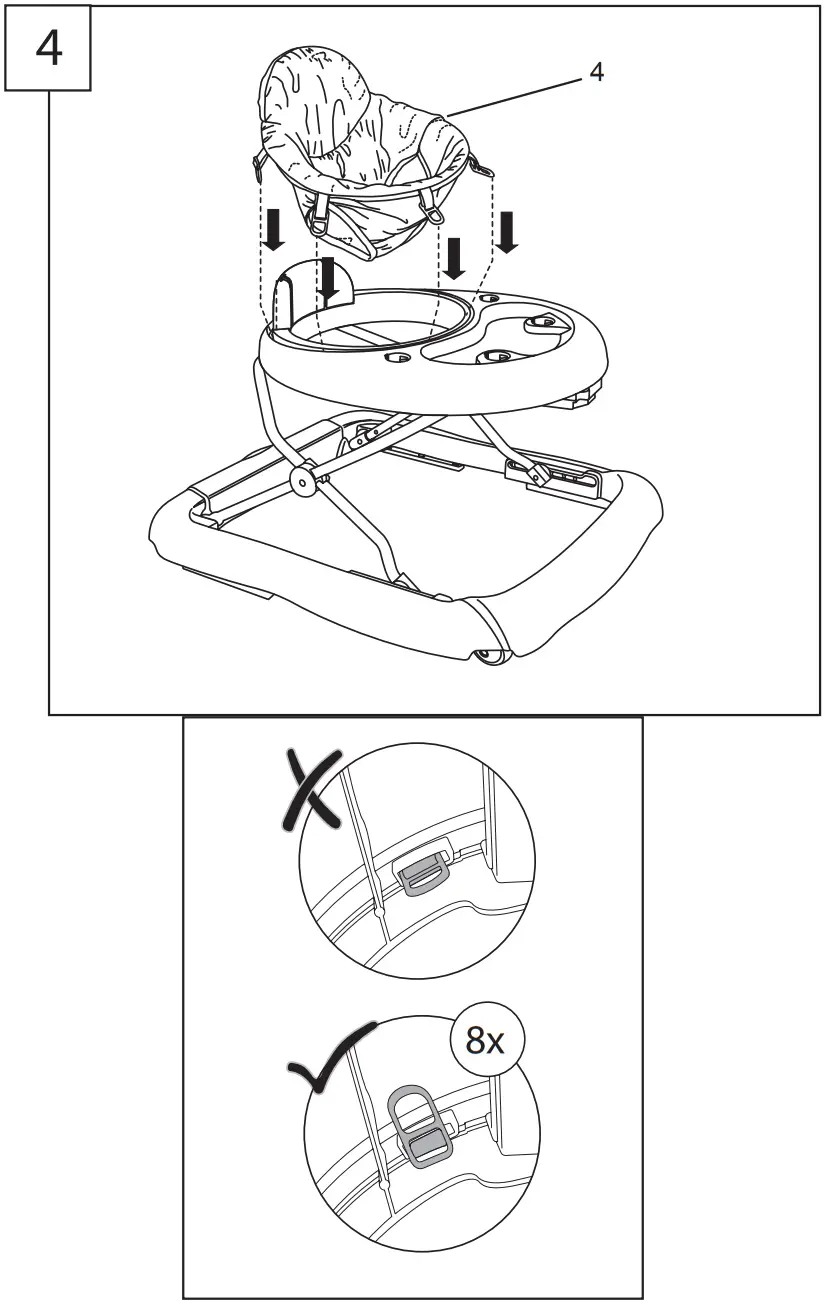 4

4

8x