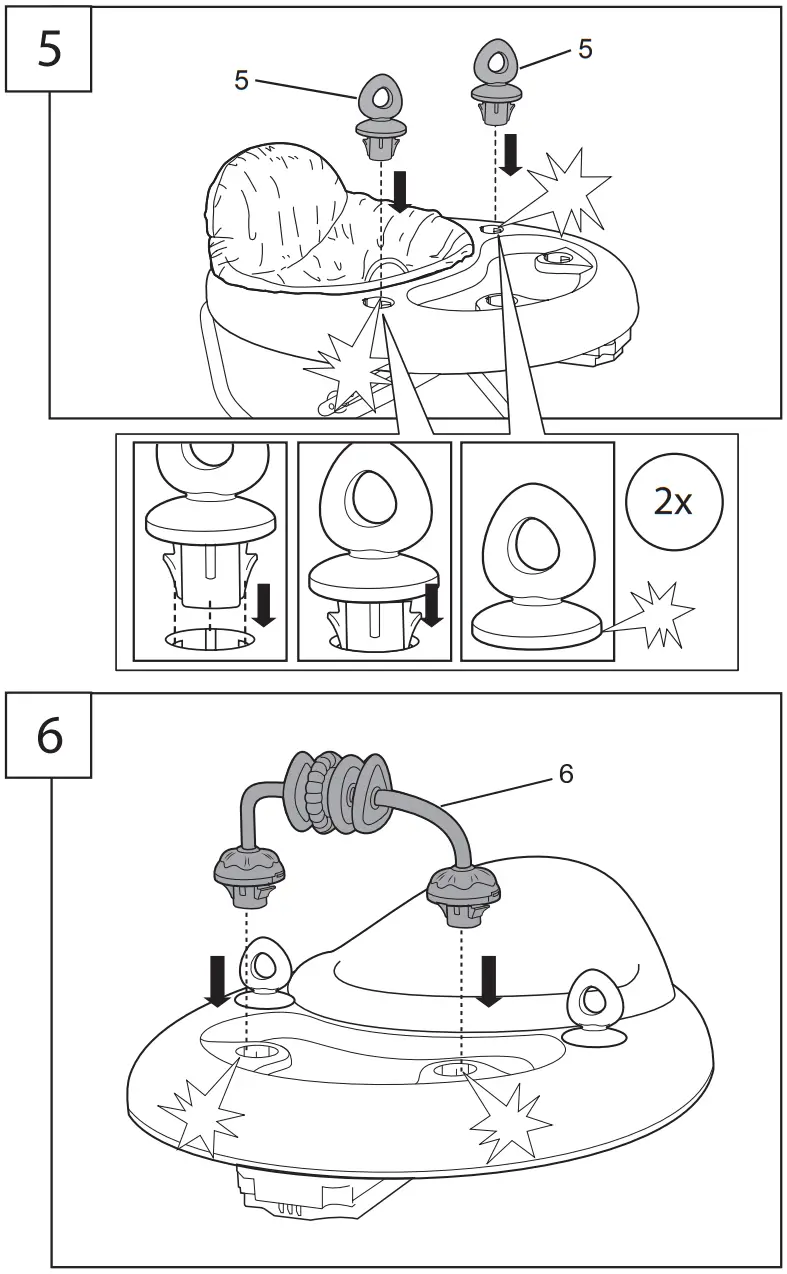 5

5

5

2x

6

6