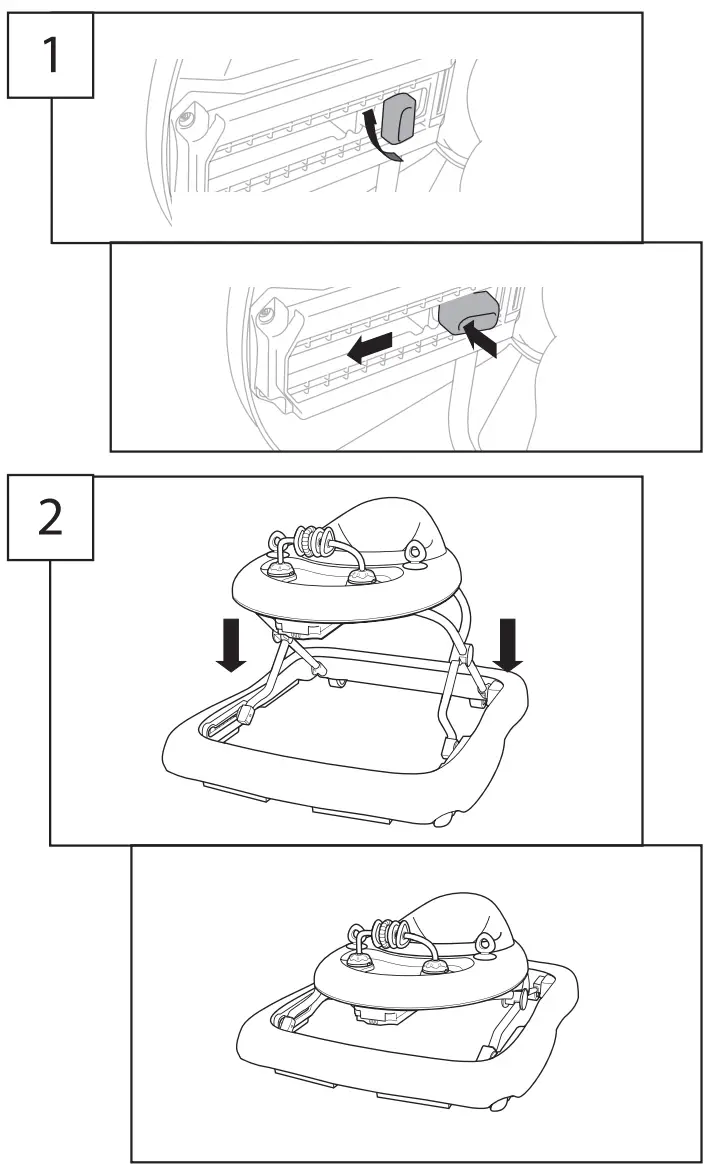 1

2