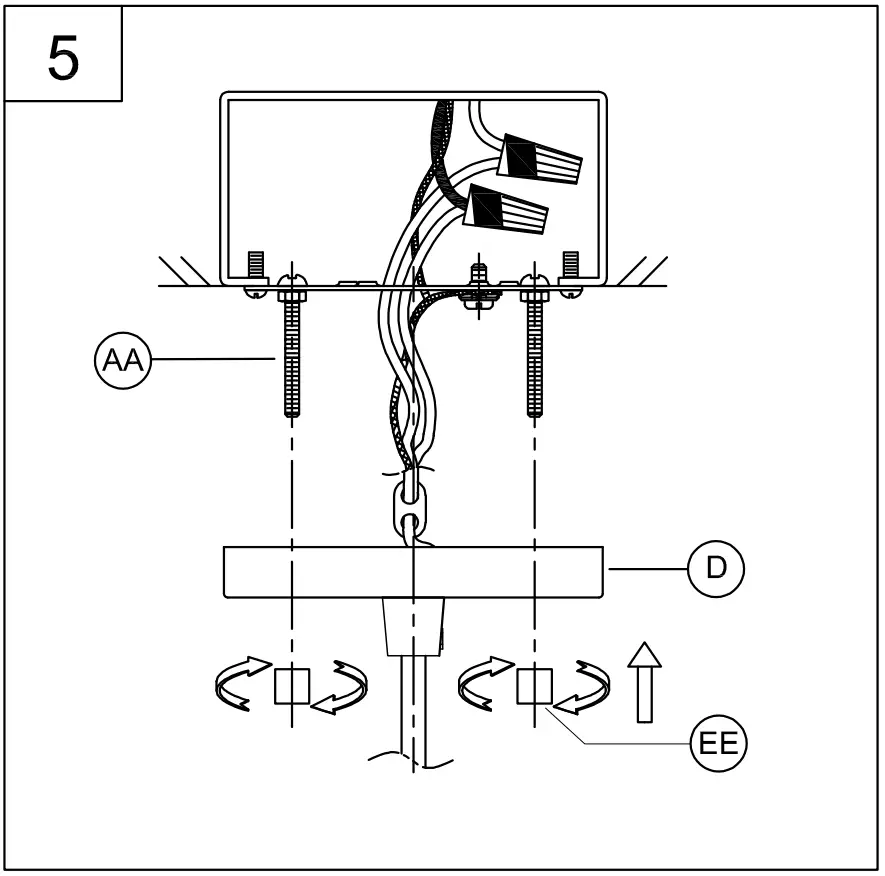 5

AA

D

EE