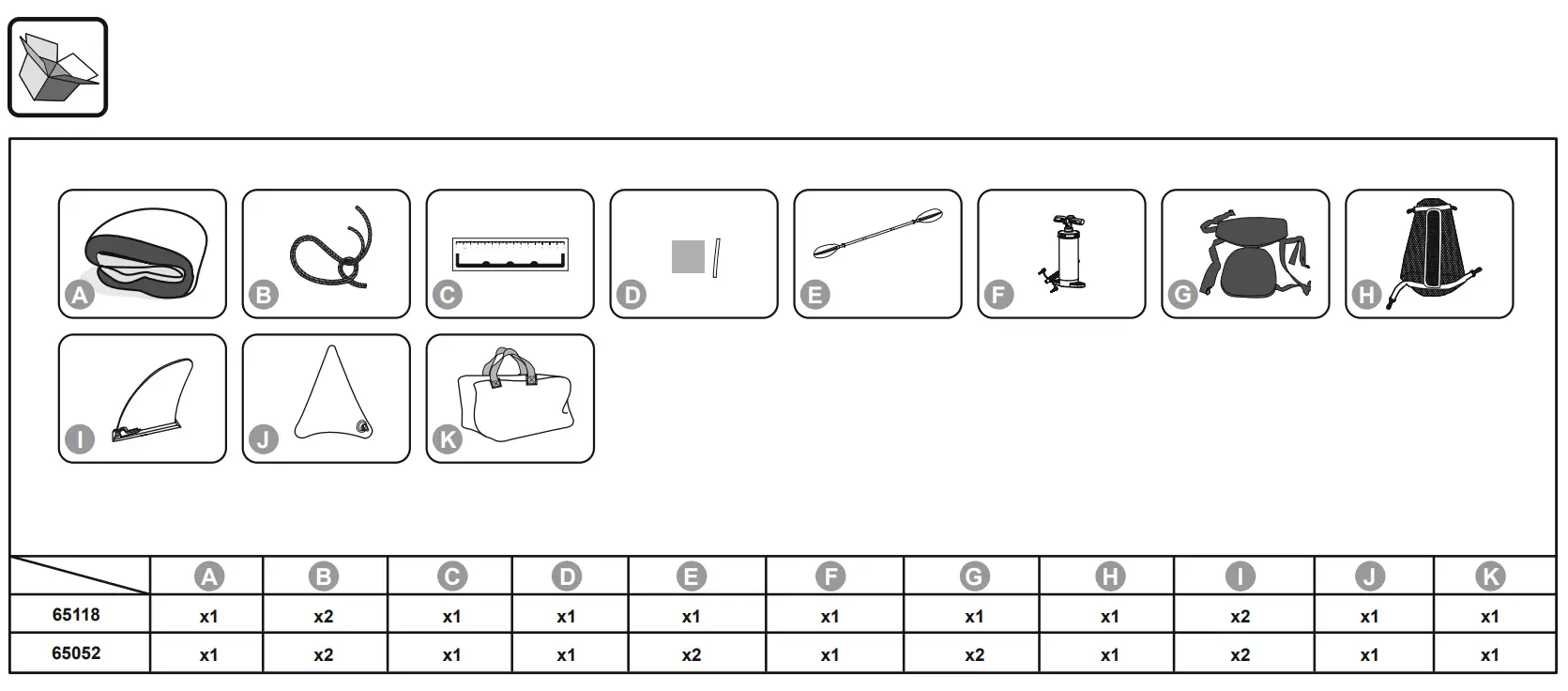 A
B
C
D
E
F
G
H
I
J
K

| | A | B | C | D | E | F | G | H | I | J | K |
|---|---|---|---|---|---|---|---|---|---|---|---|
| 65118 | x1 | x2 | x1 | x1 | x1 | x1 | x1 | x1 | x2 | x1 | x1 |
| 65052 | x1 | x2 | x1 | x1 | x2 | x1 | x2 | x1 | x2 | x1 | x1 |