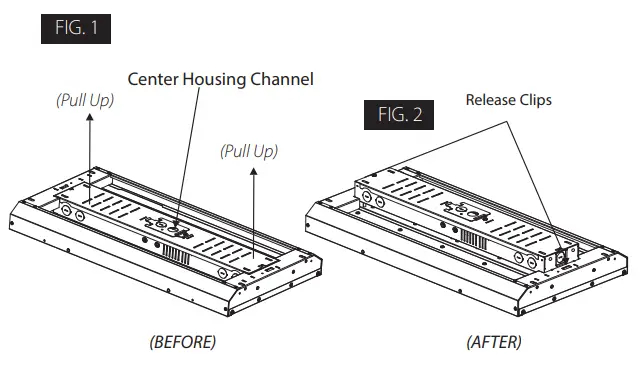 FIG. 1

Center Housing Channel

(Pull Up)

(Pull Up)

(BEFORE)

FIG. 2

Release Clips

(AFTER)