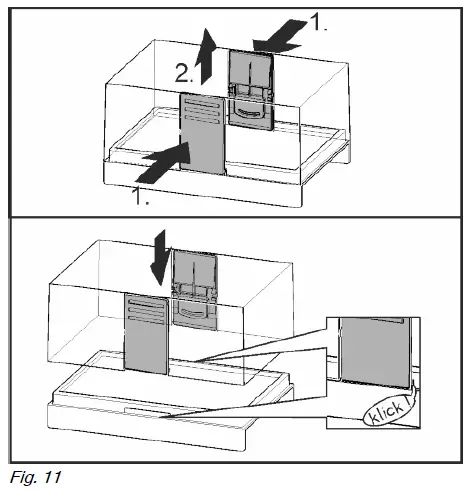 1.
2.
1.
klick !
Fig. 11