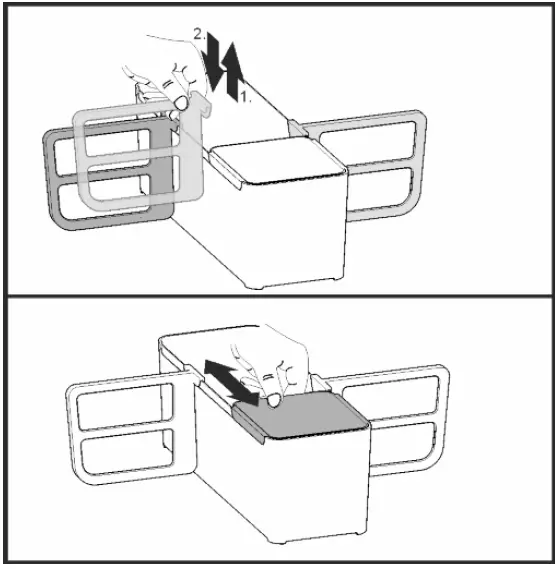 2.
1.