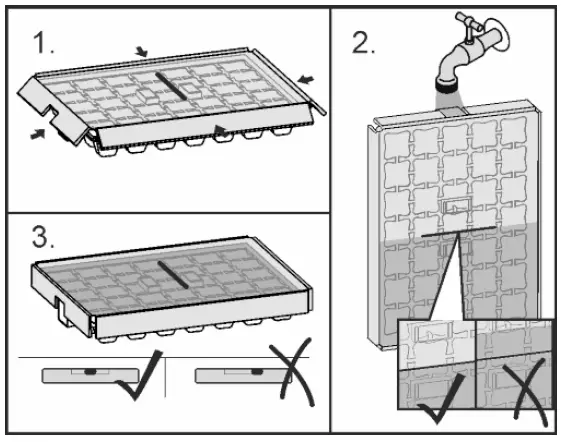 1.

2.

3.