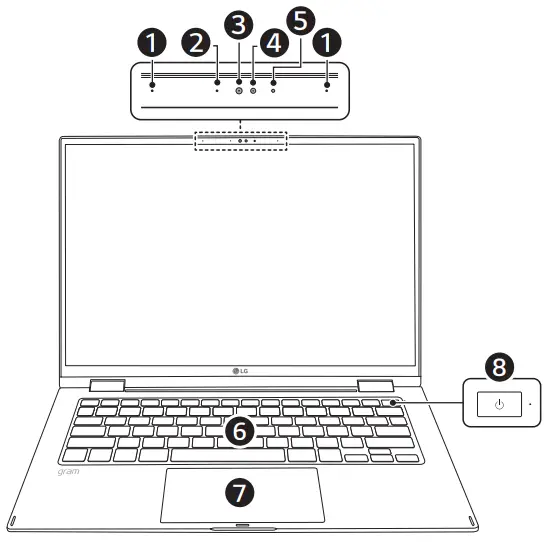 1
2
3
4
5
1
LG
8
6
gram
7