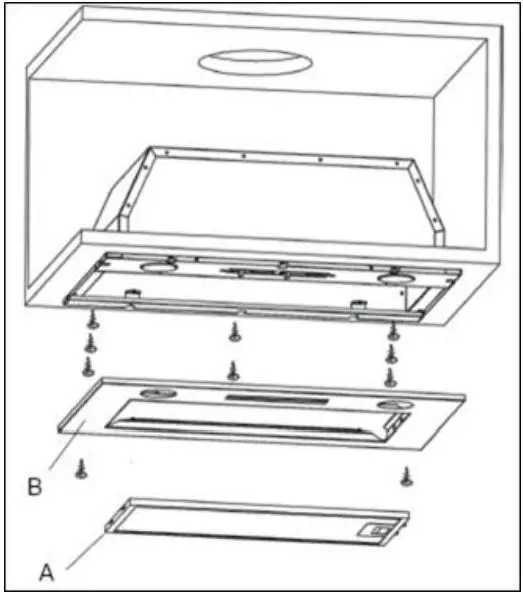 B

A