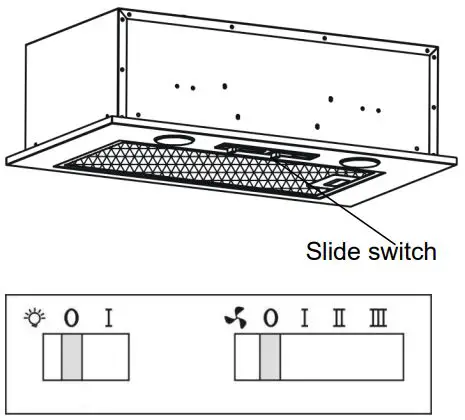 Slide switch

O I

O I II III