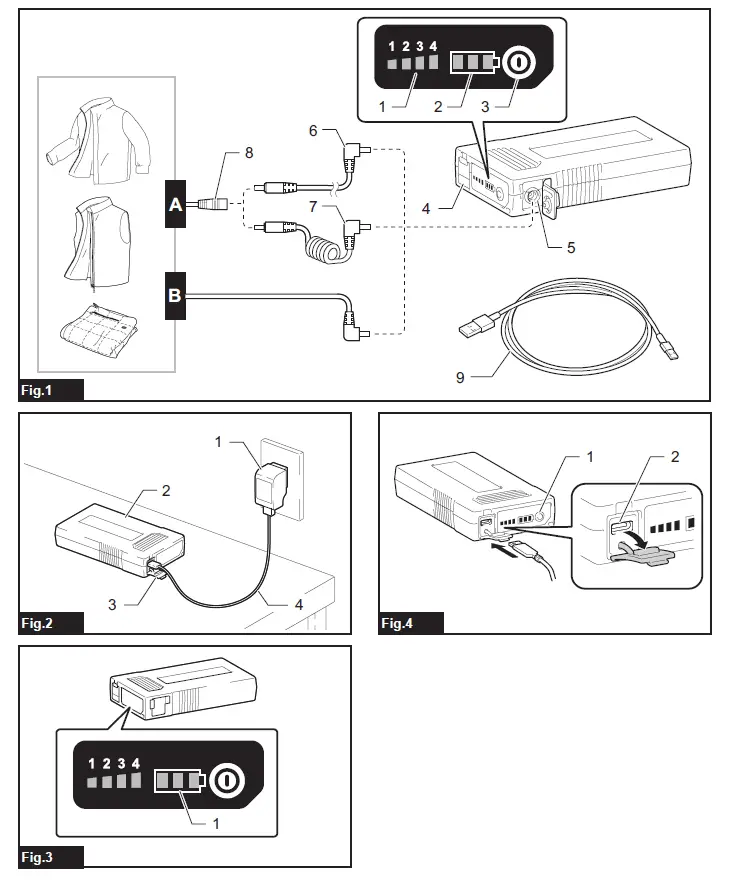 1 2 3 4

1
2
3
6
8
A
7
4
5
B
9
Fig.1

1
2
3
4
Fig.2

1
2
Fig.4

1 2 3 4
1
Fig.3