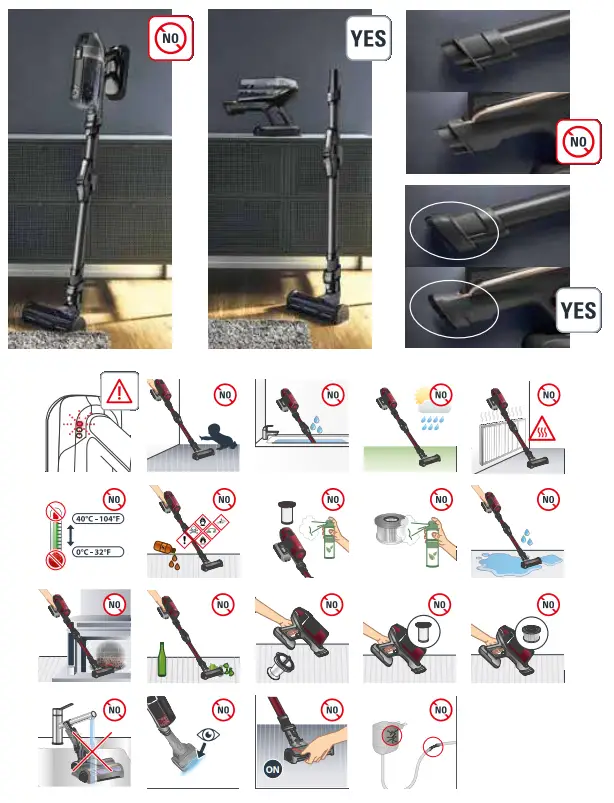 NO

YES

NO

YES

NO

NO

NO

NO

NO

40°C - 104°F

0°C - 32°F

NO

NO

NO

NO

NO

NO

NO

NO

NO

NO

NO

NO

ON

NO