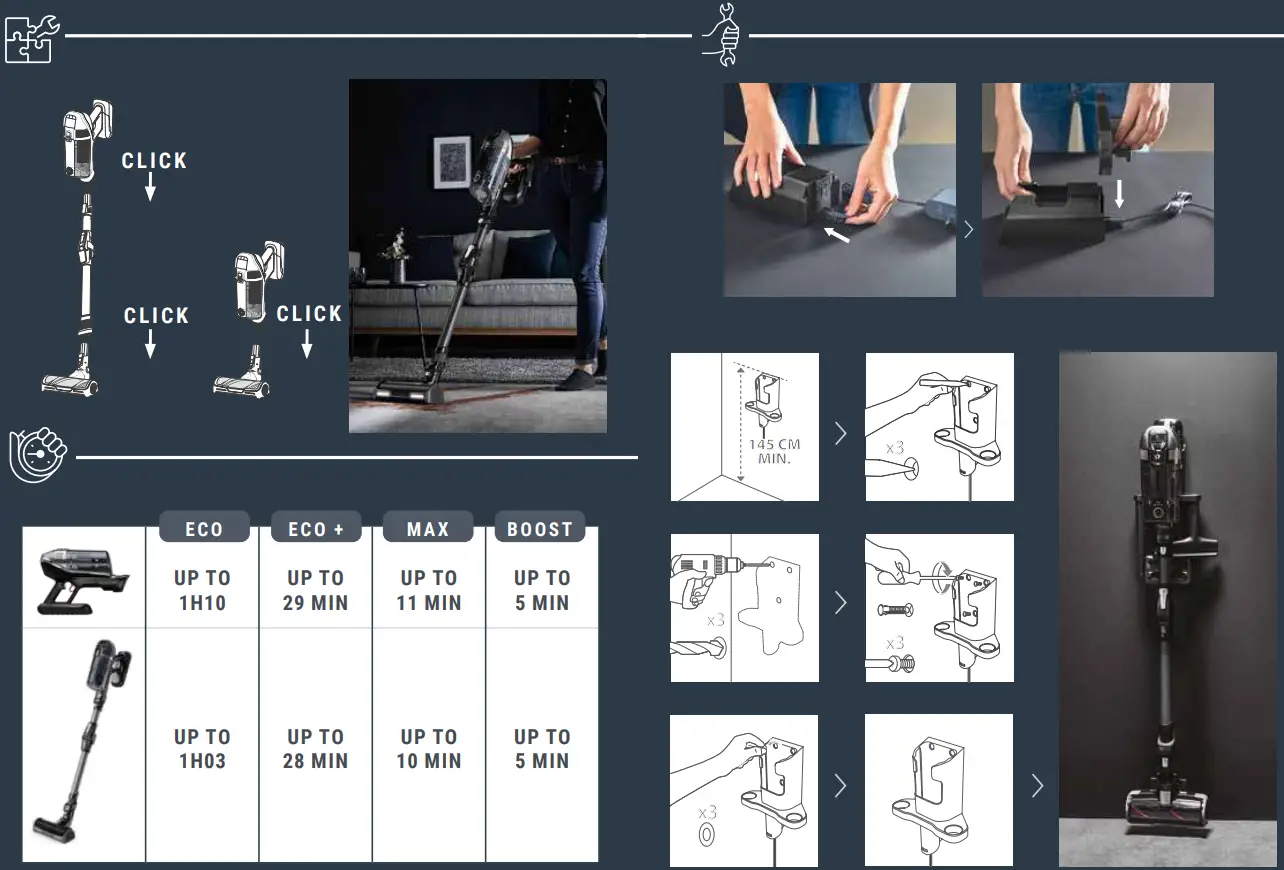 CLICK

CLICK

CLICK

| | ECO | ECO + | MAX | BOOST |
|---|---|---|---|---|
| | UP TO 1H10 | UP TO 29 MIN | UP TO 11 MIN | UP TO 5 MIN |
| | UP TO 1H03 | UP TO 28 MIN | UP TO 10 MIN | UP TO 5 MIN |

145 CM MIN.

x3

x3

x3

x3