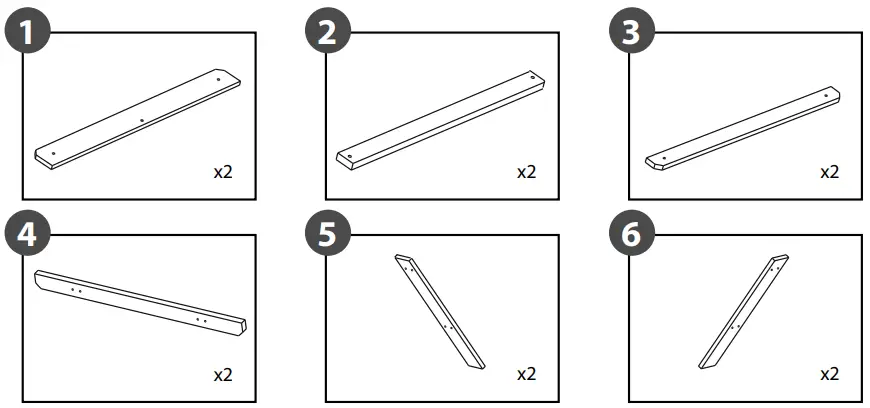 1
x2

2
x2

3
x2

4
x2

5
x2

6
x2