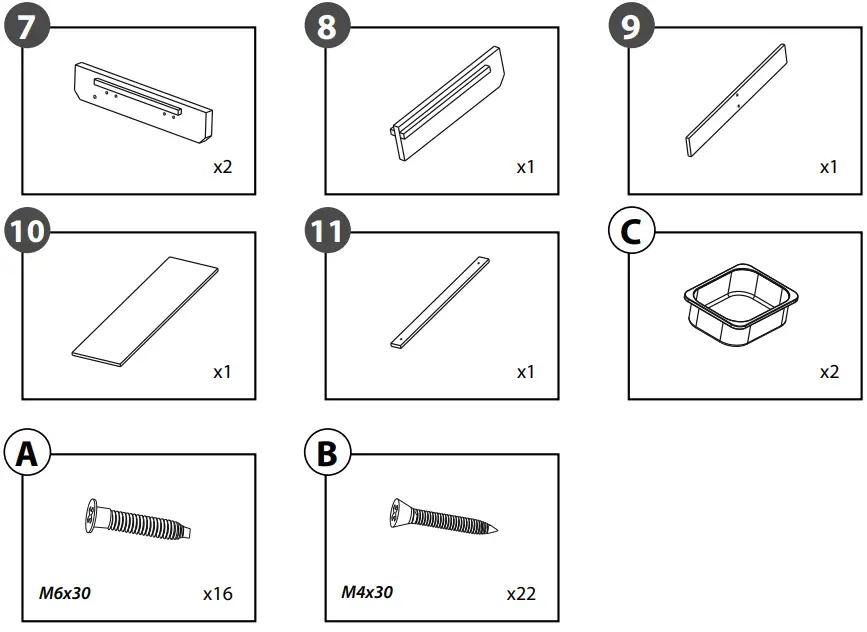 7
x2

8
x1

9
x1

10
x1

11
x1

C
x2

A
M6x30
x16

B
M4x30
x22