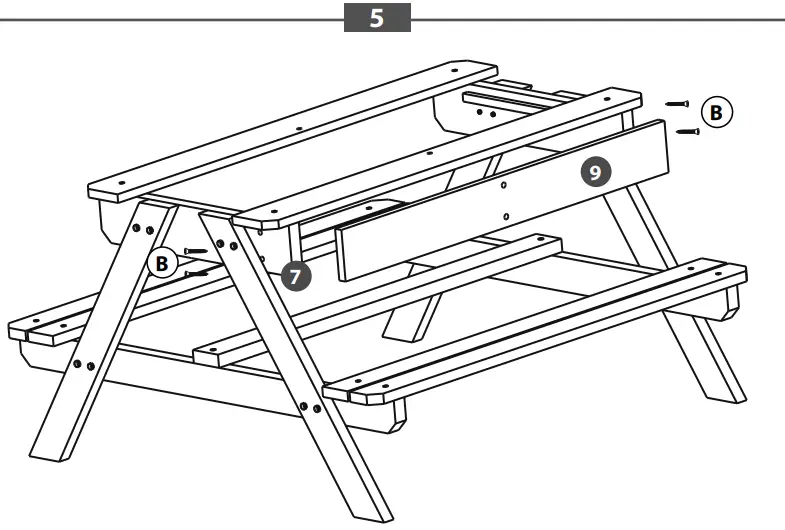 5

B

9

B

7