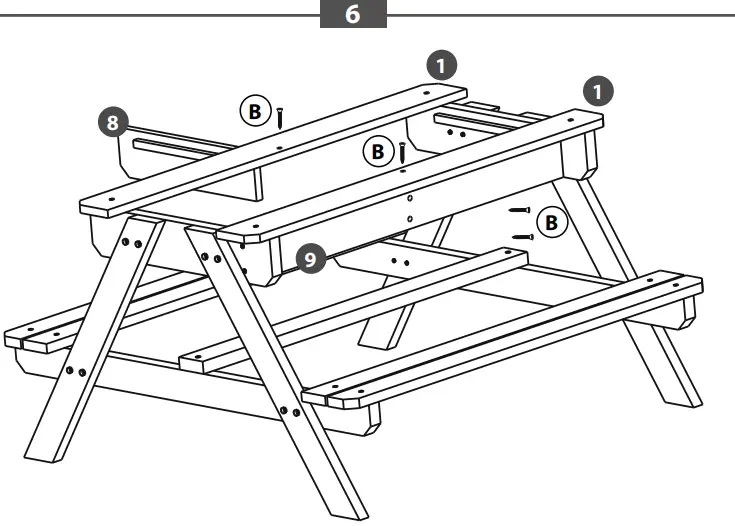 6

1

1

8

B

B

B

9