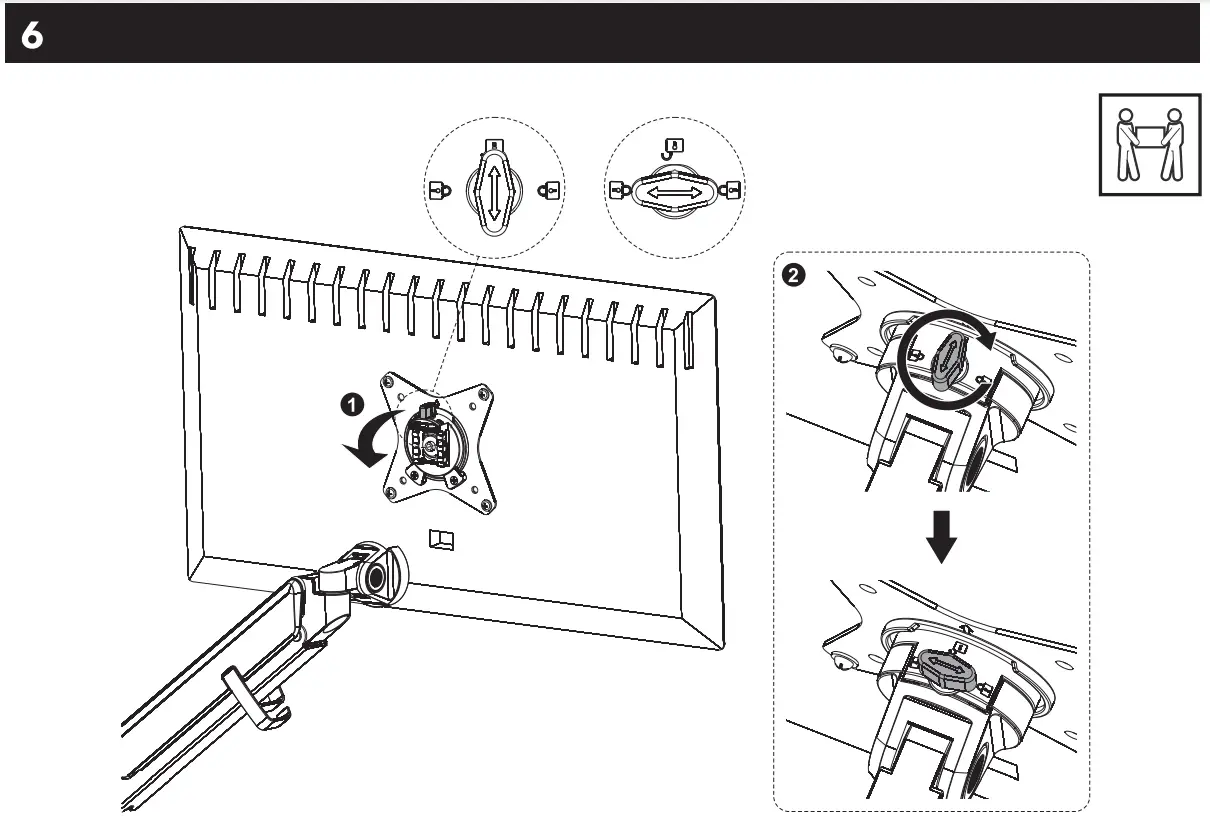 6

1

2