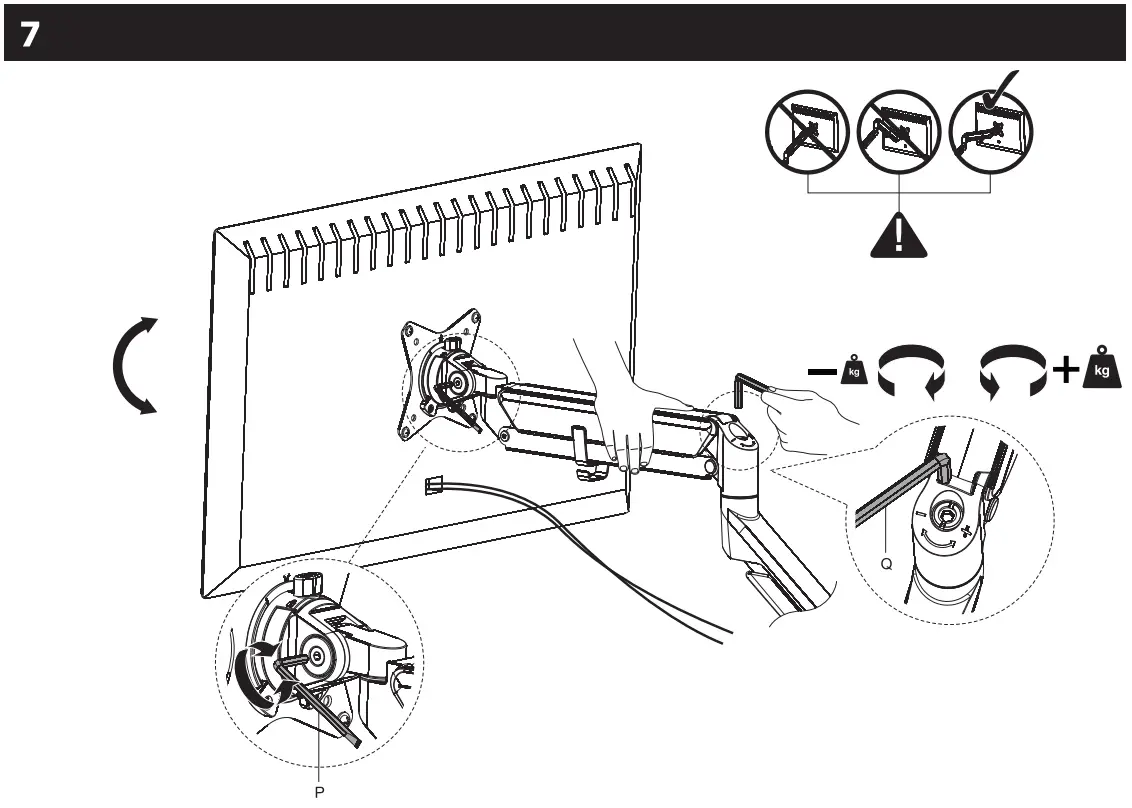 7

− kg

+ kg

Q

P