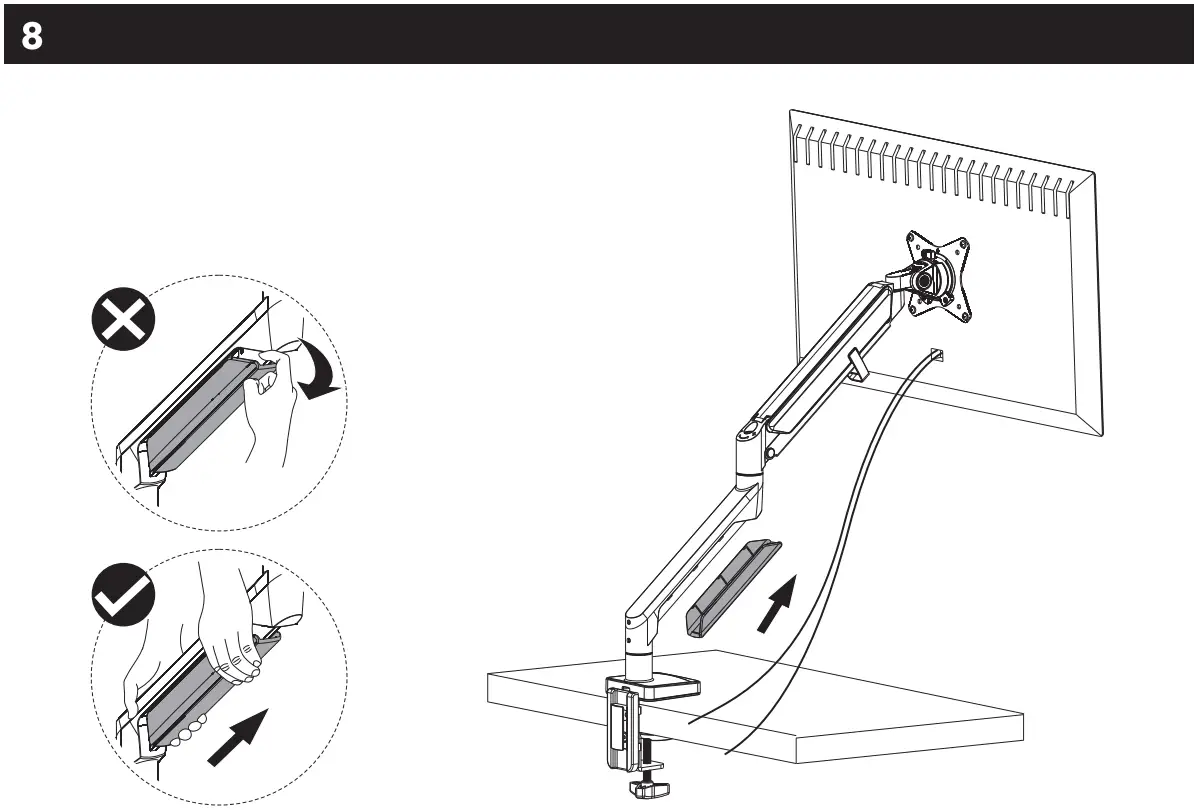 8