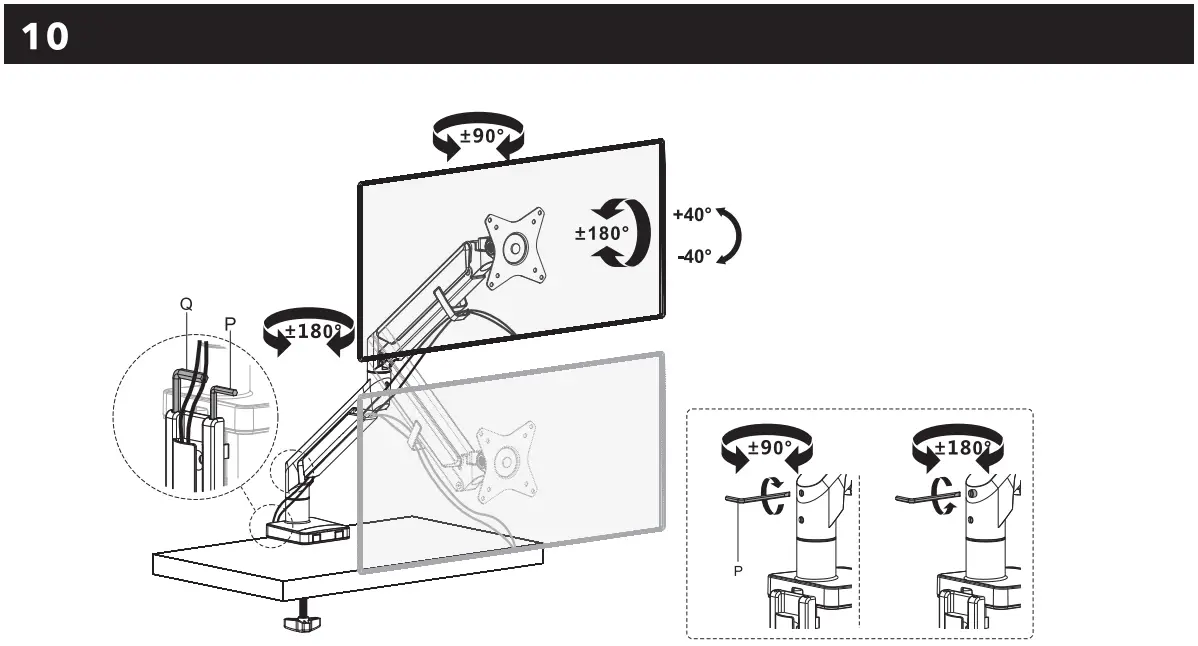 10

±90°

±180°

+40°

-40°

Q

P

±180°

±90°

±180°

P