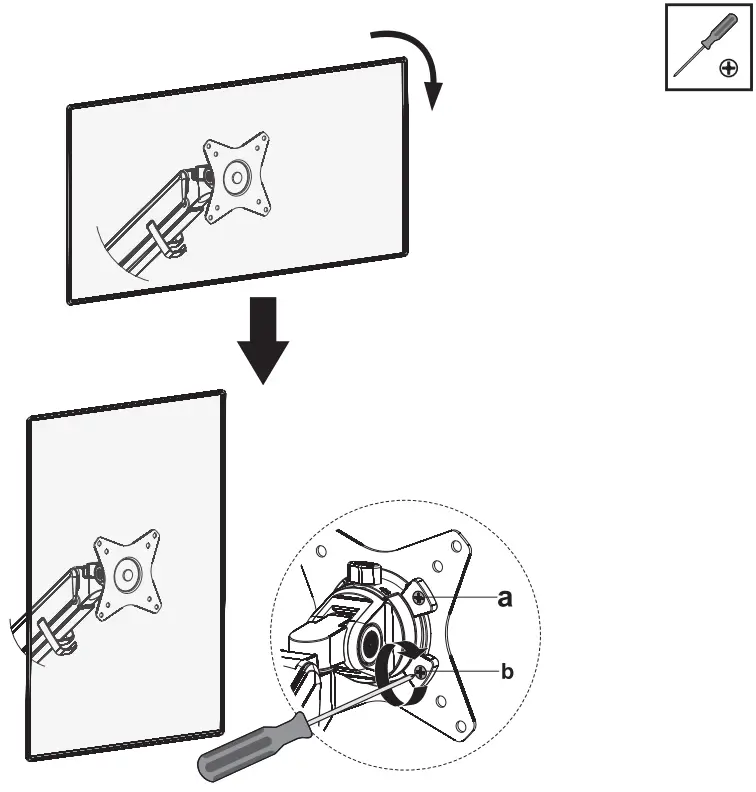 a

b