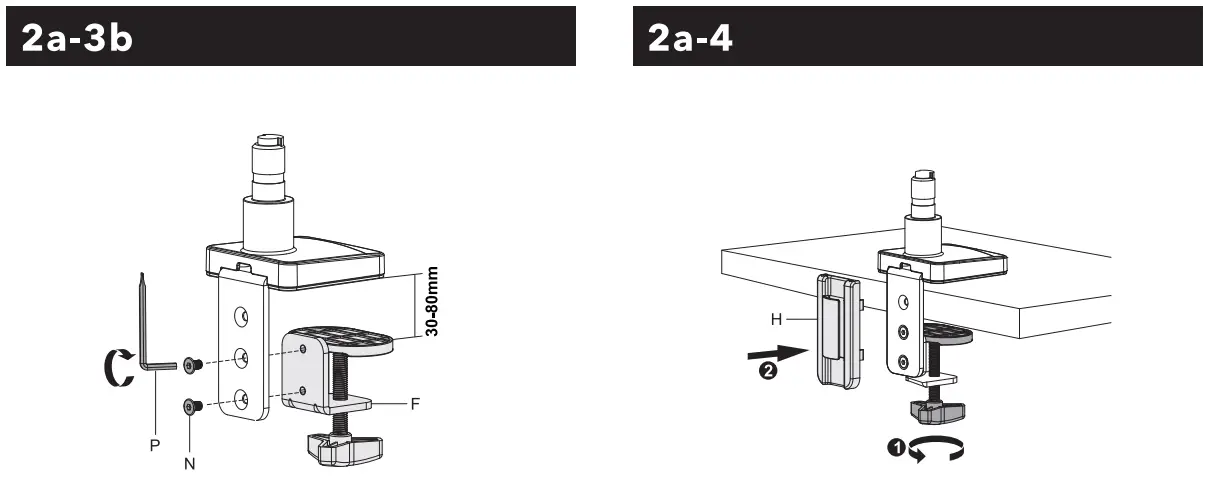 2a-3b

30-80mm

P

N

F

2a-4

H

❷

❶