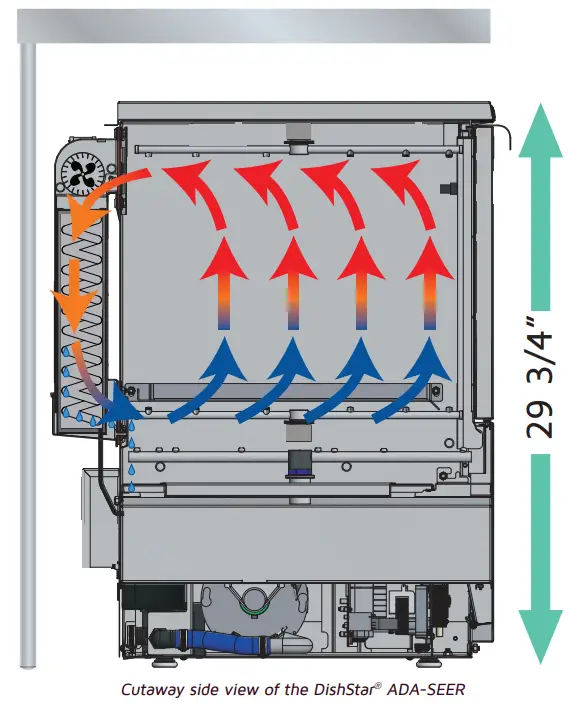 29 3/4"

Cutaway side view of the DishStar® ADA-SEER