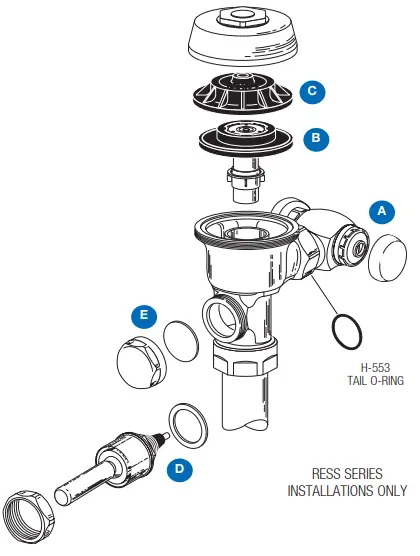 C

B

A

E

H-553
TAIL O-RING

D

RESS SERIES
INSTALLATIONS ONLY