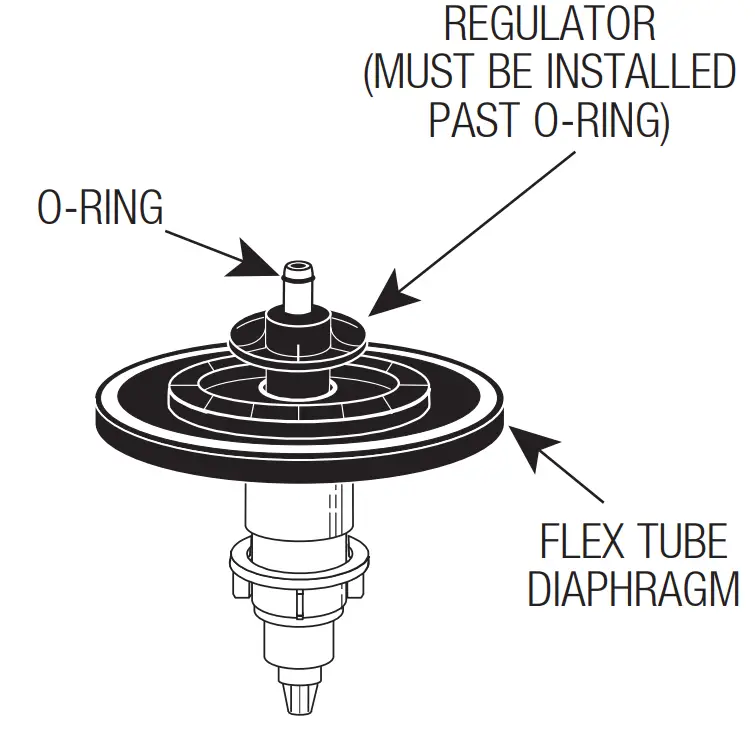 REGULATOR
(MUST BE INSTALLED
PAST O-RING)

O-RING

FLEX TUBE
DIAPHRAGM