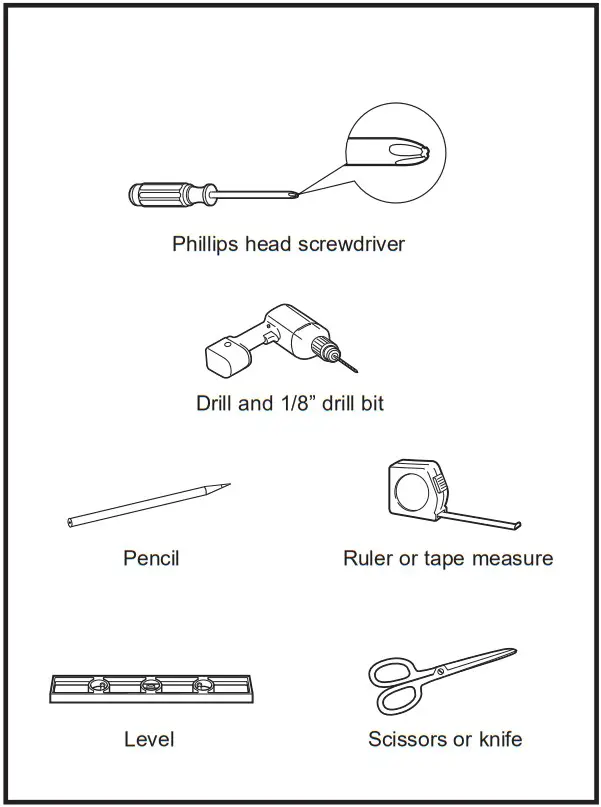 Phillips head screwdriver

Drill and 1/8” drill bit

Pencil

Ruler or tape measure

Level

Scissors or knife