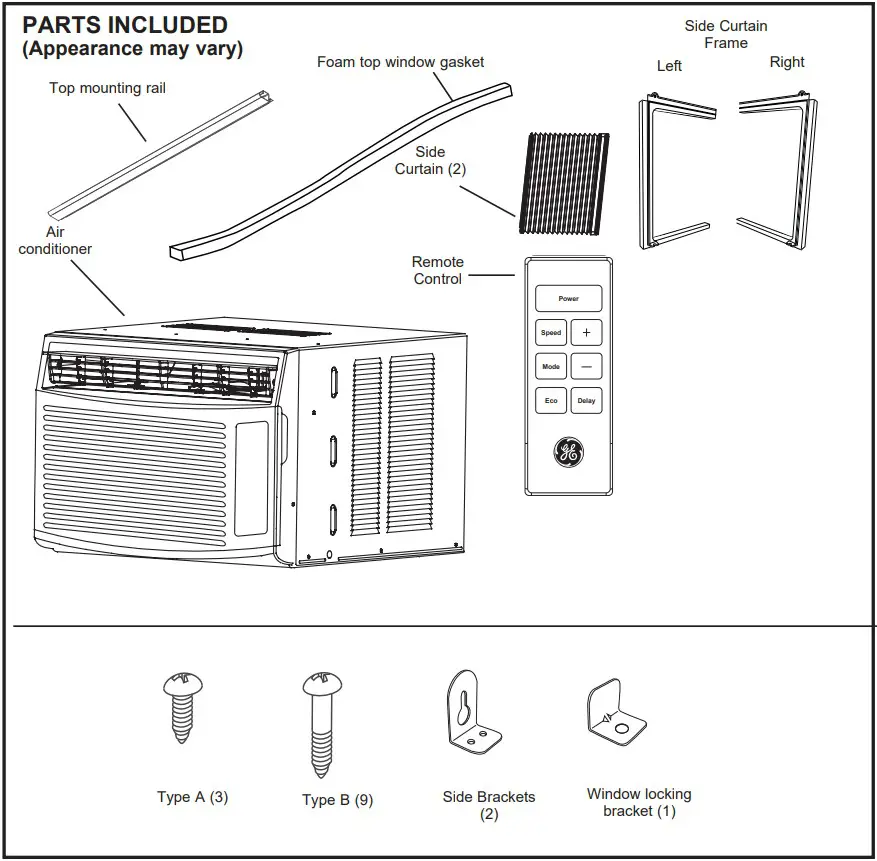 PARTS INCLUDED
(Appearance may vary)

Top mounting rail

Foam top window gasket

Side Curtain Frame

Left

Right

Side Curtain (2)

Air conditioner

Remote Control

Power

Speed

+

Mode

—

Eco

Delay

GE

Type A (3)

Type B (9)

Side Brackets (2)

Window locking bracket (1)