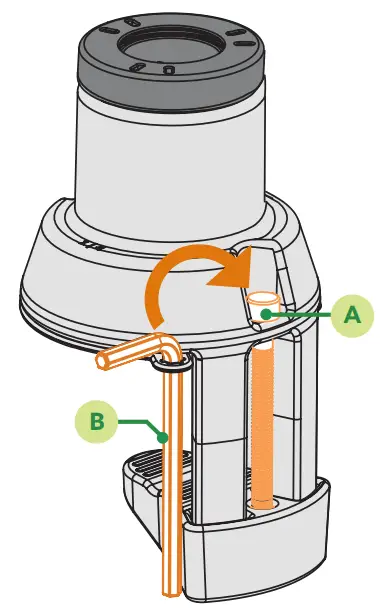 A

B