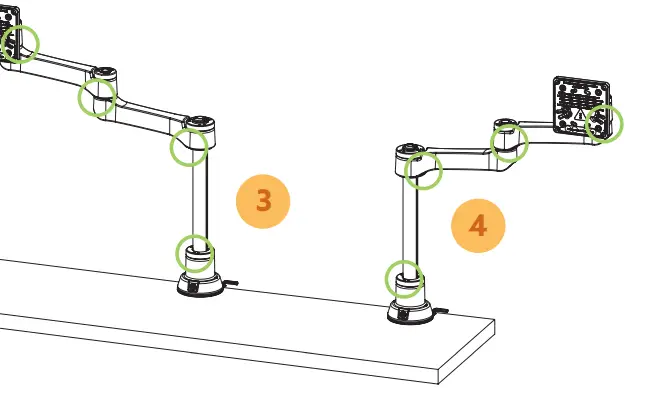 3

4