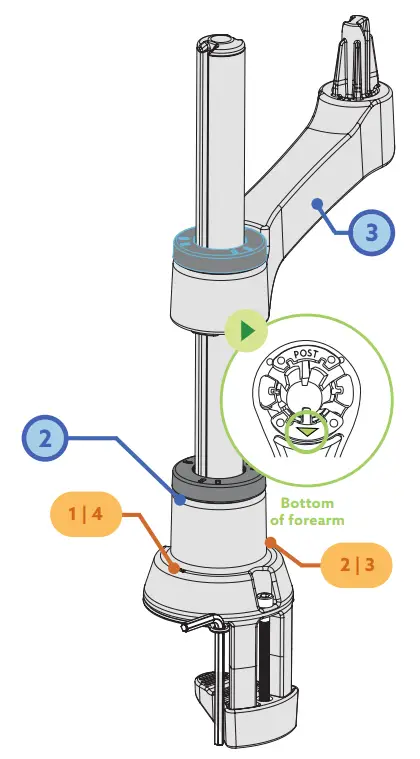 3

POST

2

Bottom of forearm

1 | 4

2 | 3