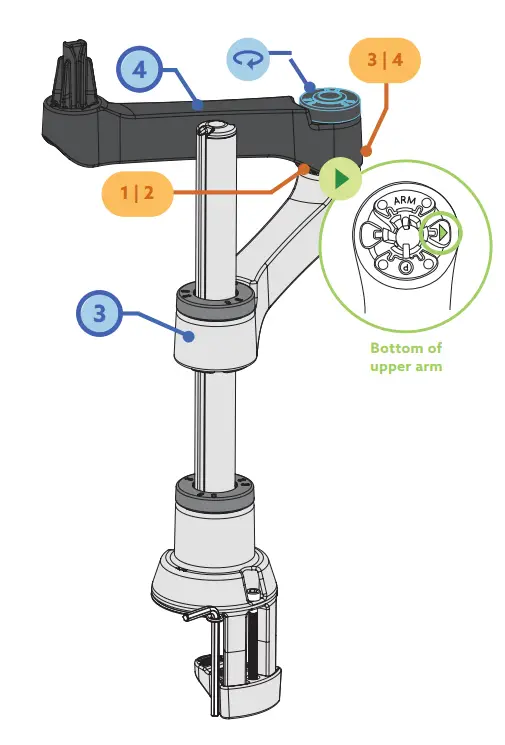 4

3 | 4

1 | 2

ARM

3

Bottom of upper arm