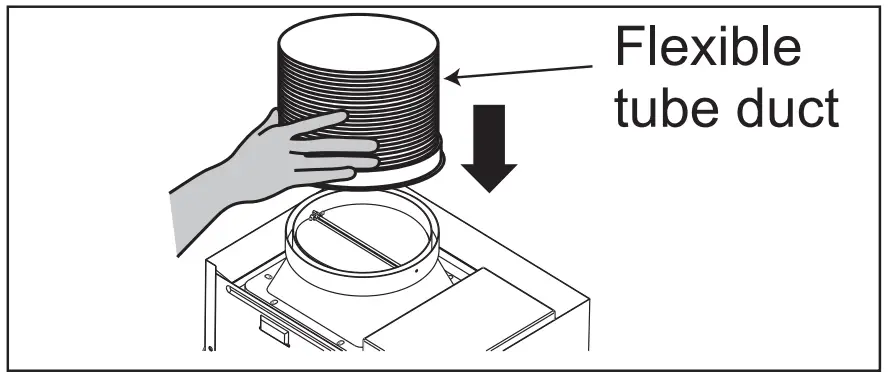 Flexible tube duct