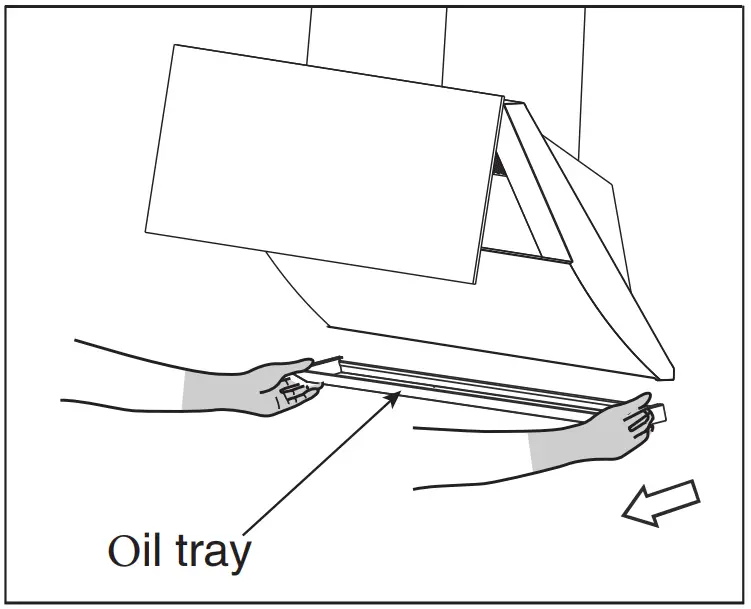 Oil tray