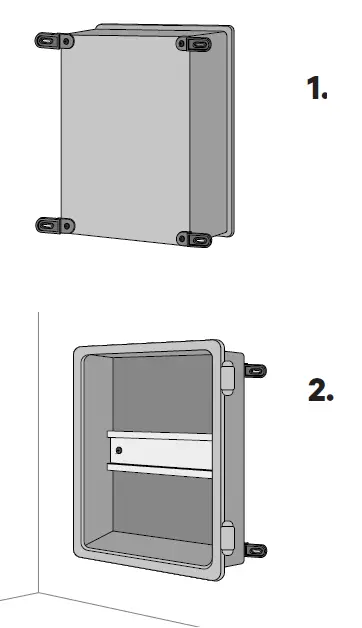 1.

2.