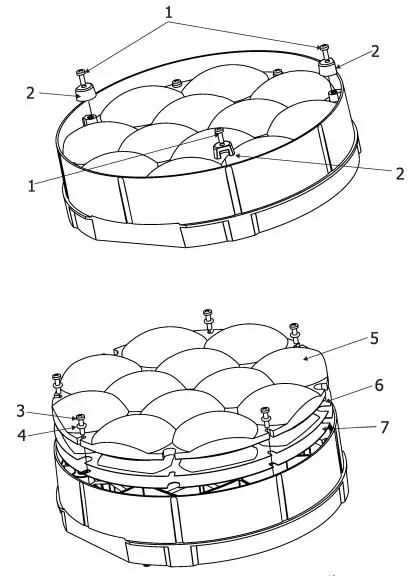 1
2
2
1
2
5
6
3
4
7