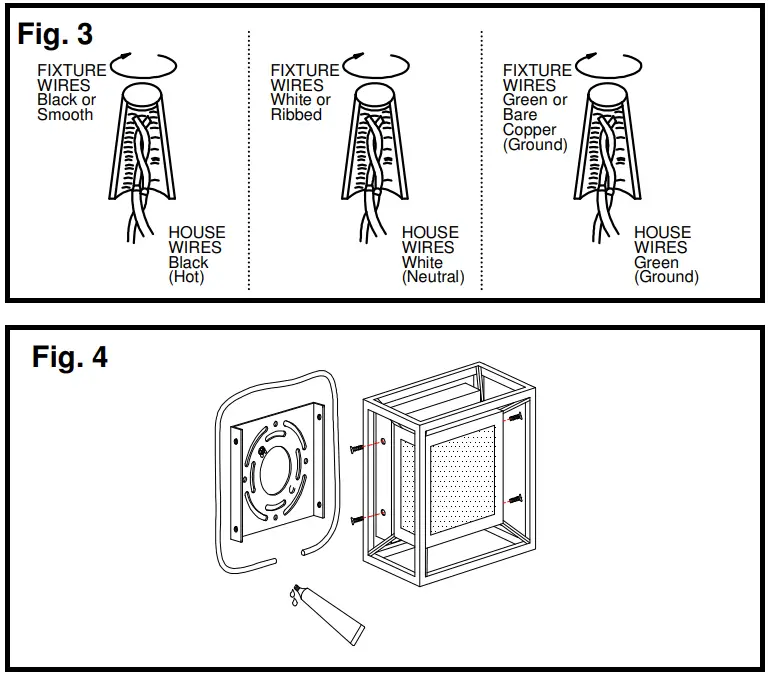 Fig. 3

FIXTURE WIRES Black or Smooth

HOUSE WIRES Black (Hot)

FIXTURE WIRES White or Ribbed

HOUSE WIRES White (Neutral)

FIXTURE WIRES Green or Bare Copper (Ground)

HOUSE WIRES Green (Ground)

Fig. 4