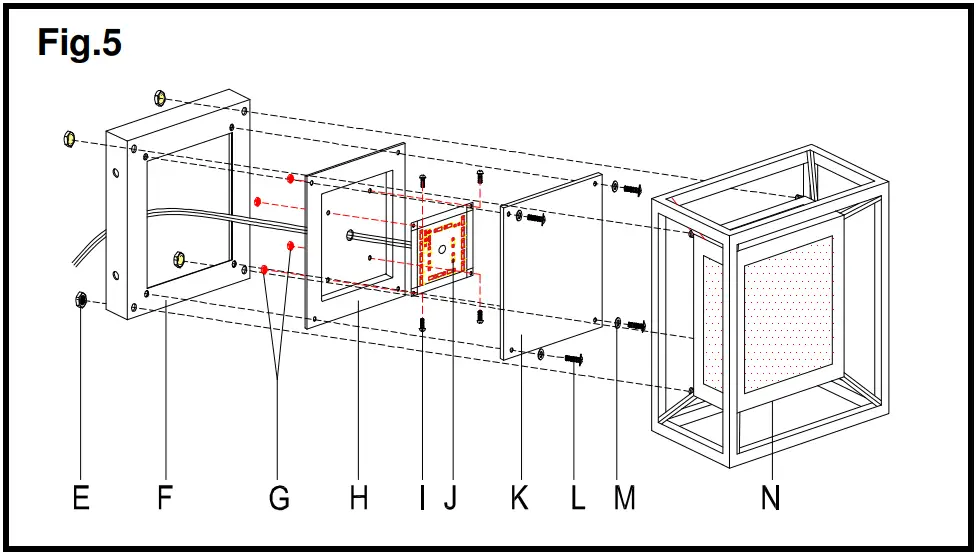 Fig.5

E F G H I J K L M N